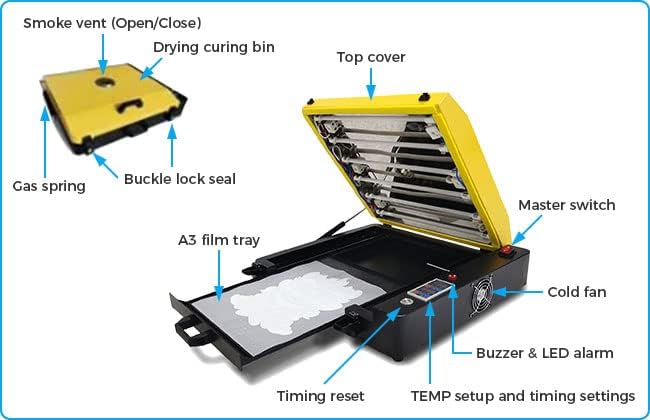 Smoke vent (Open/Close)
Drying curing bin
Top cover
Gas spring
Buckle lock seal
Master switch
A3 film tray
Cold fan
Buzzer & LED alarm
Timing reset
TEMP setup and timing settings